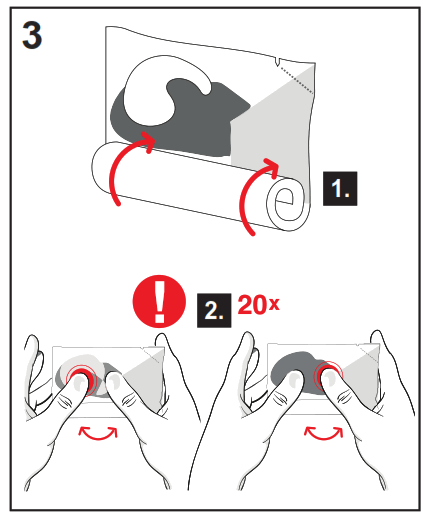 3

1.

!

2. 20x