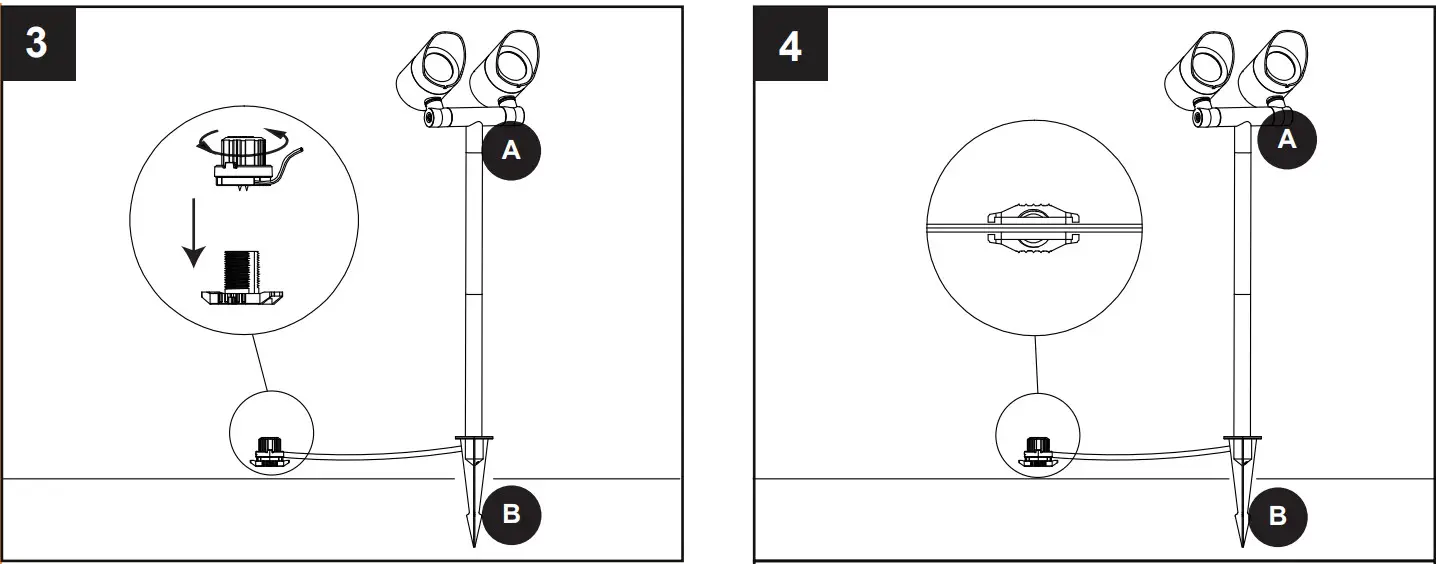 3

A

B

4

A

B