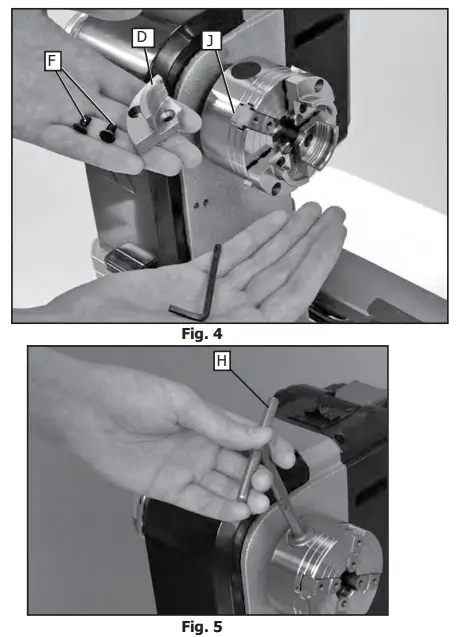 F
D
J

Fig. 4

H

Fig. 5