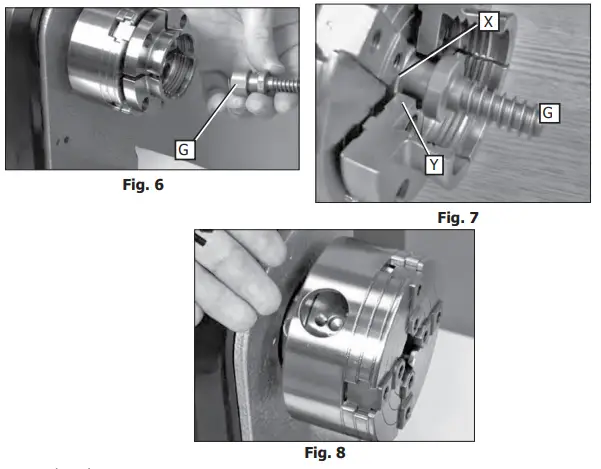 G

Fig. 6

X

G

Y

Fig. 7

Fig. 8