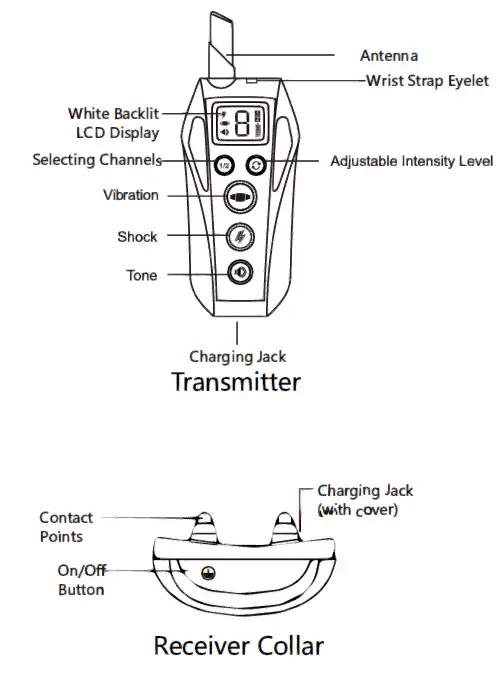 Antenna

Wrist Strap Eyelet

White Backlit LCD Display

8

Selecting Channels

1/2

Adjustable Intensity Level

Vibration

Shock

Tone

Charging Jack

Transmitter

Contact Points

Charging Jack (with cover)

On/Off Button

Receiver Collar