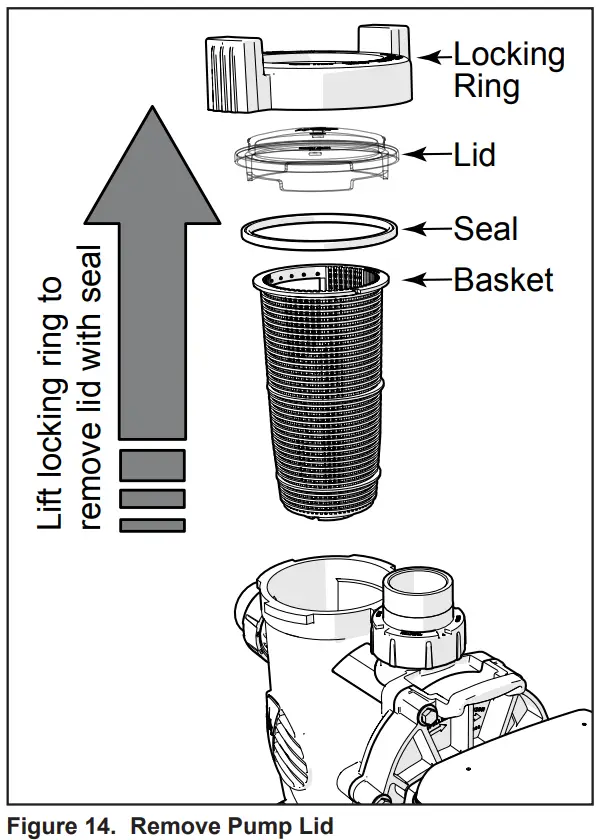 Locking Ring

Lid

Seal

Basket

Lift locking ring to remove lid with seal

Figure 14. Remove Pump Lid