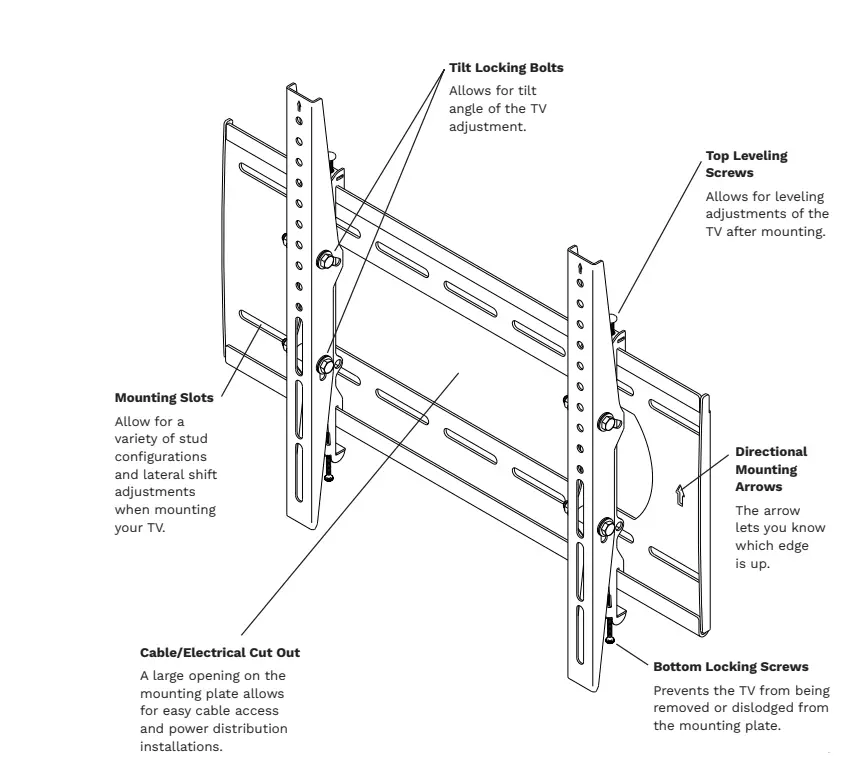 Tilt Locking Bolts
Allows for tilt angle of the TV adjustment.

Top Leveling Screws
Allows for leveling adjustments of the TV after mounting.

Mounting Slots
Allow for a variety of stud configurations and lateral shift adjustments when mounting your TV.

Directional Mounting Arrows
The arrow lets you know which edge is up.

Cable/Electrical Cut Out
A large opening on the mounting plate allows for easy cable access and power distribution installations.

Bottom Locking Screws
Prevents the TV from being removed or dislodged from the mounting plate.