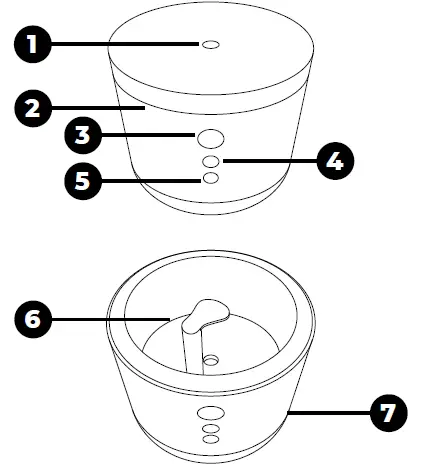 1
2
3
4
5
6
7