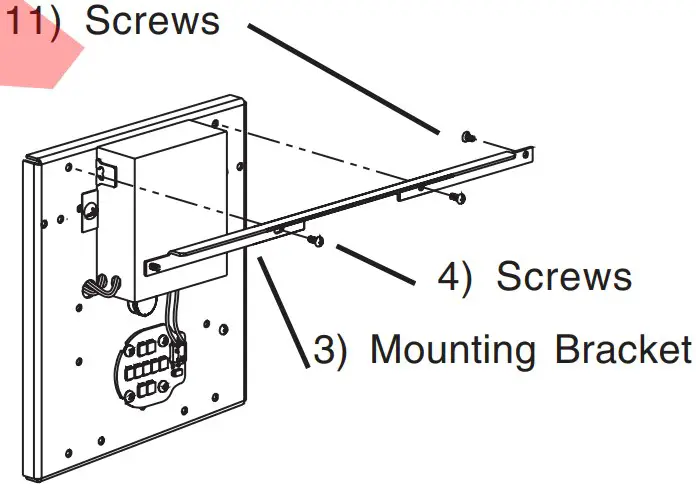 11) Screws

4) Screws

3) Mounting Bracket