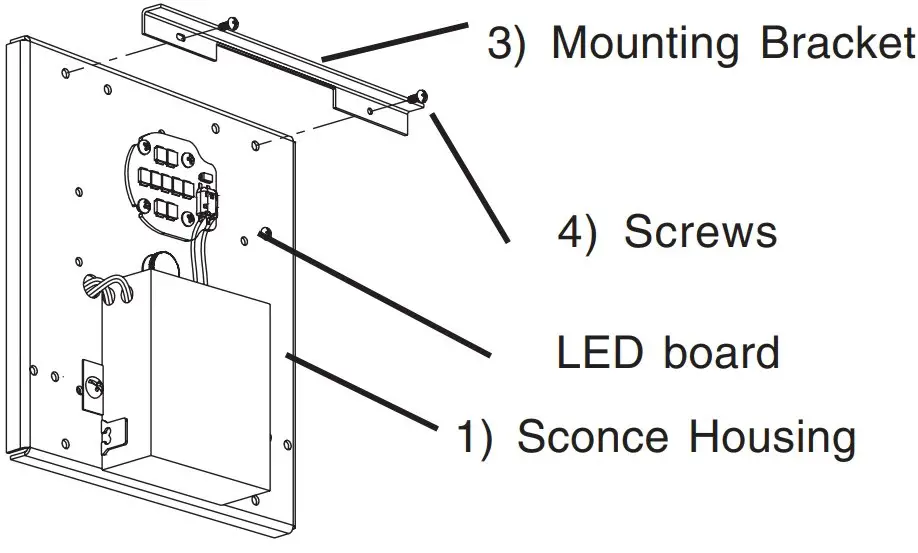 3) Mounting Bracket

4) Screws

LED board

1) Sconce Housing