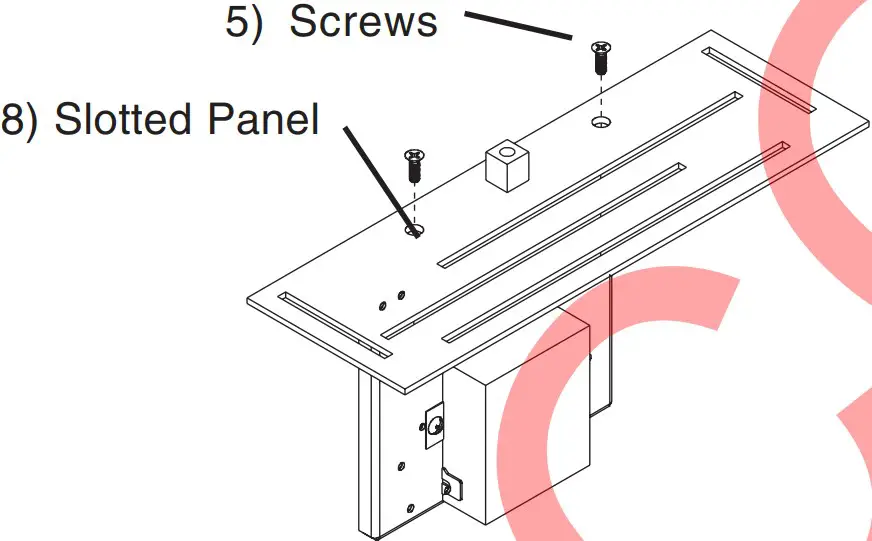 5) Screws

8) Slotted Panel