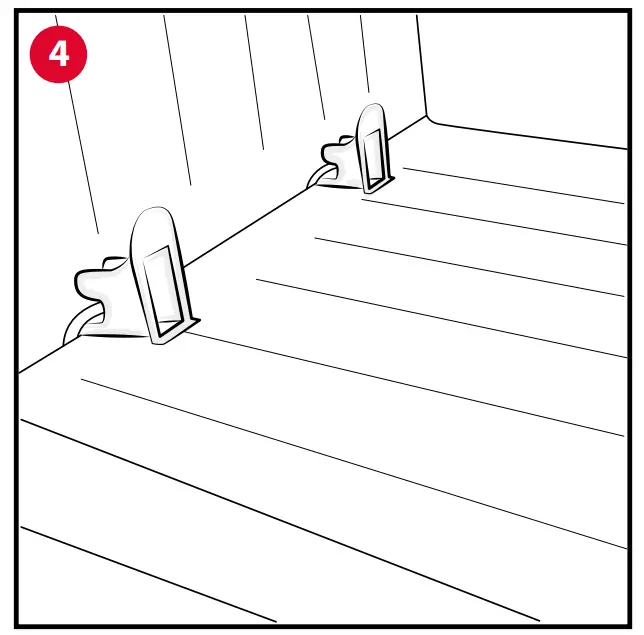 4