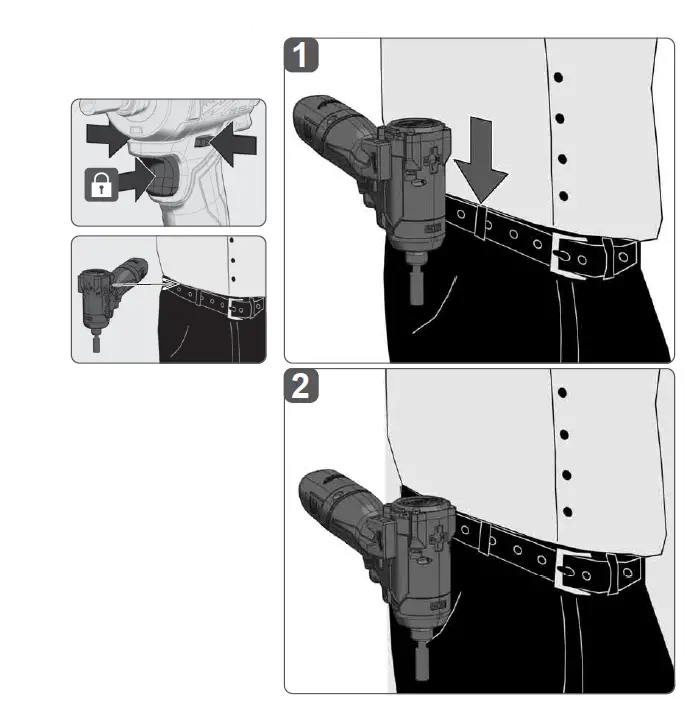 1

2