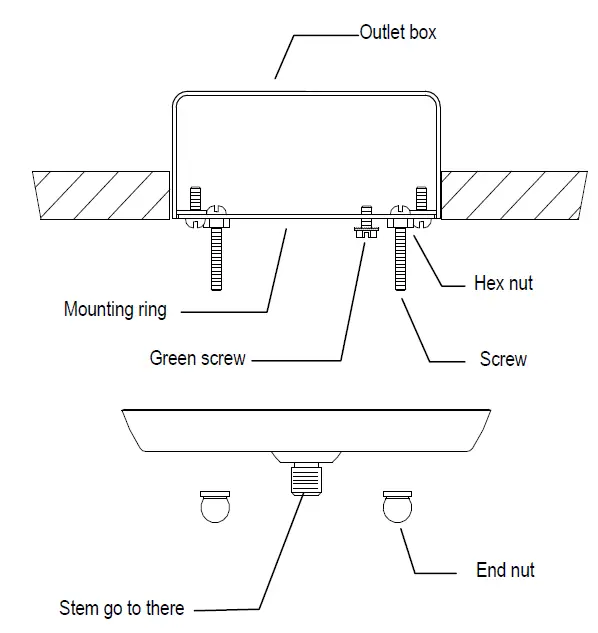 Outlet box

Hex nut

Mounting ring

Green screw

Screw

End nut

Stem go to there