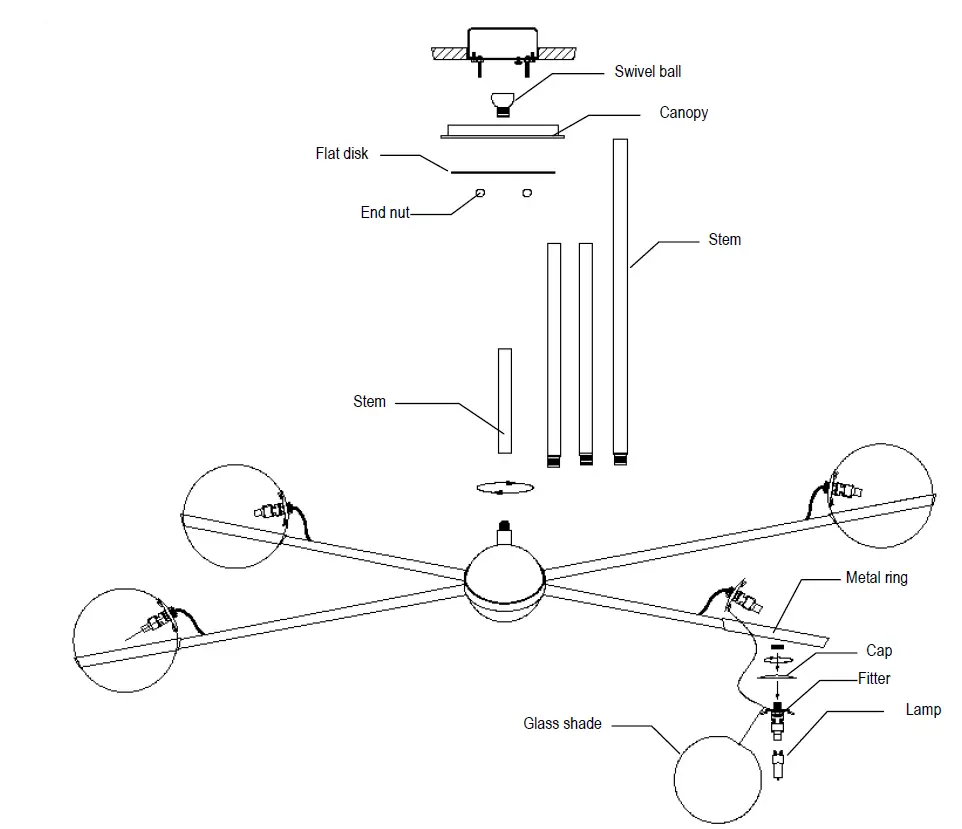 Swivel ball

Canopy

Flat disk

End nut

Stem

Stem

Metal ring

Cap

Fitter

Lamp

Glass shade