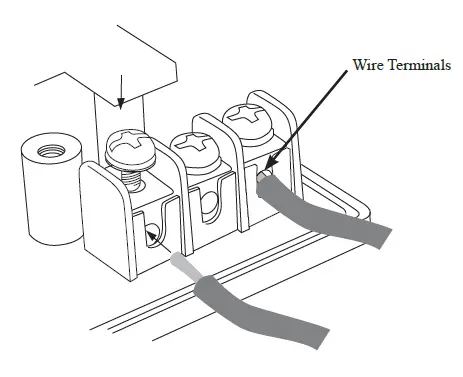 Wire Terminals