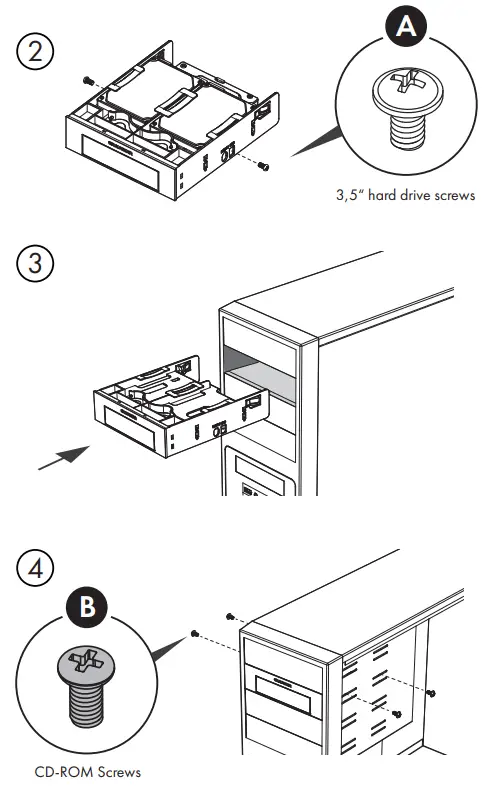 2

A

3,5" hard drive screws

3

4

B

CD-ROM Screws