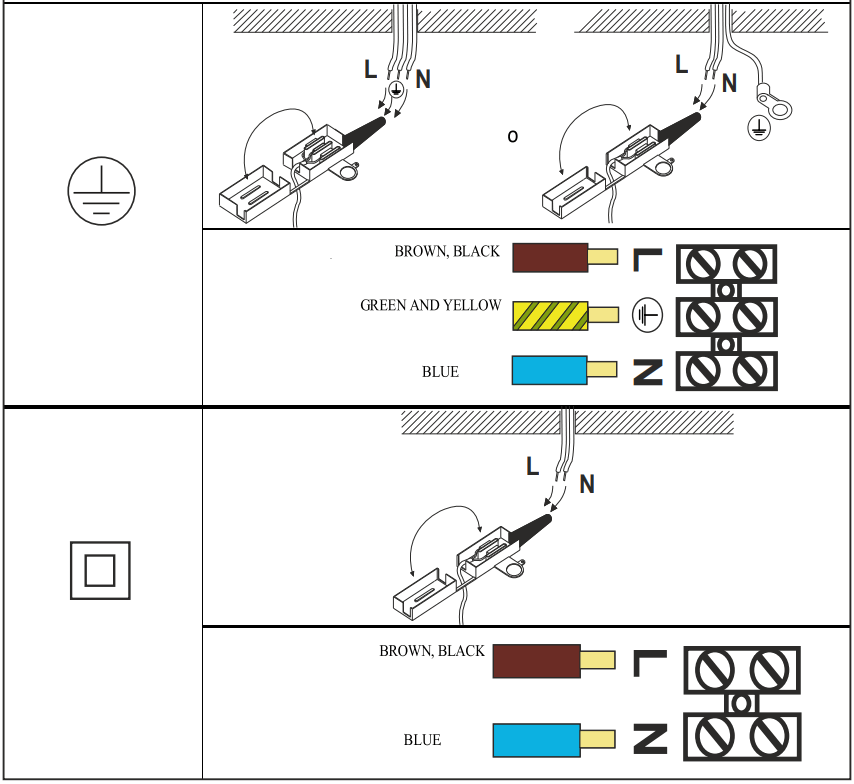 L N

o

L N

BROWN, BLACK L

GREEN AND YELLOW

BLUE N

L N

BROWN, BLACK L

BLUE N