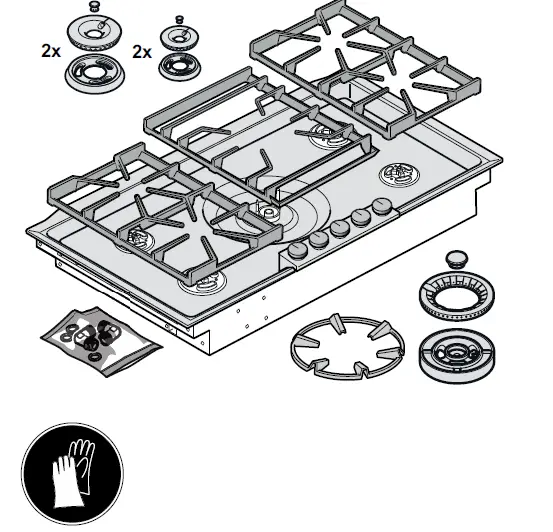 2x

2x