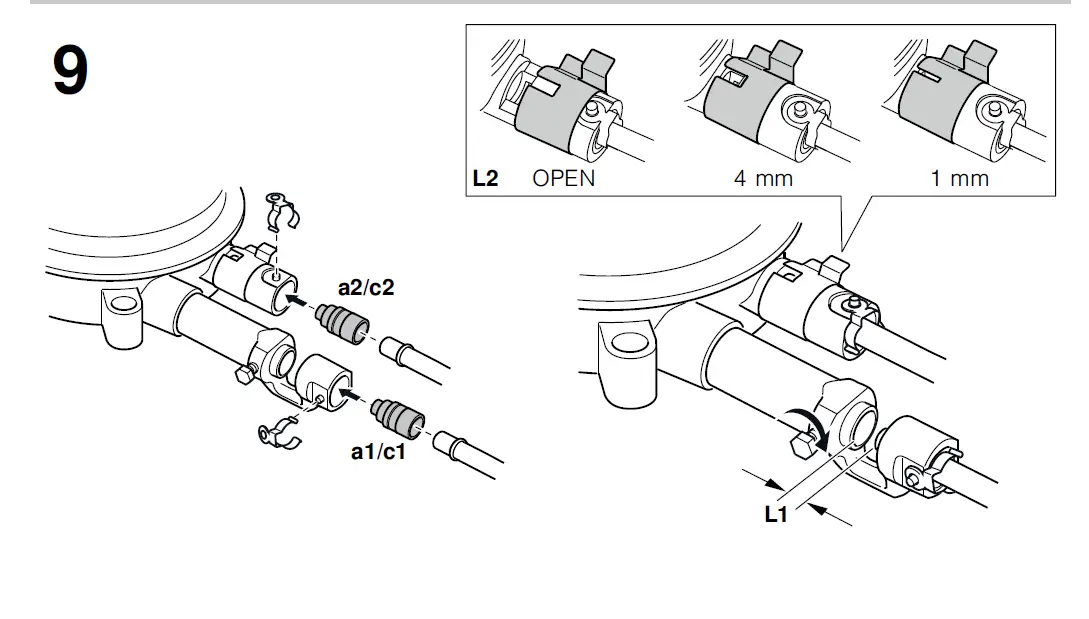 9

L2 OPEN 4 mm 1 mm

a2/c2

a1/c1

L1