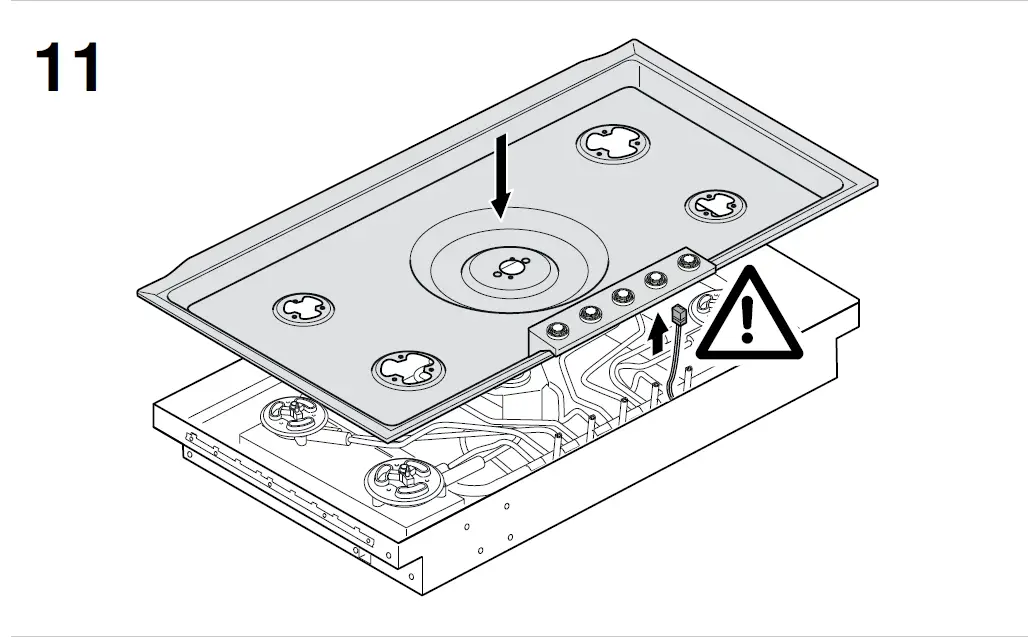 11