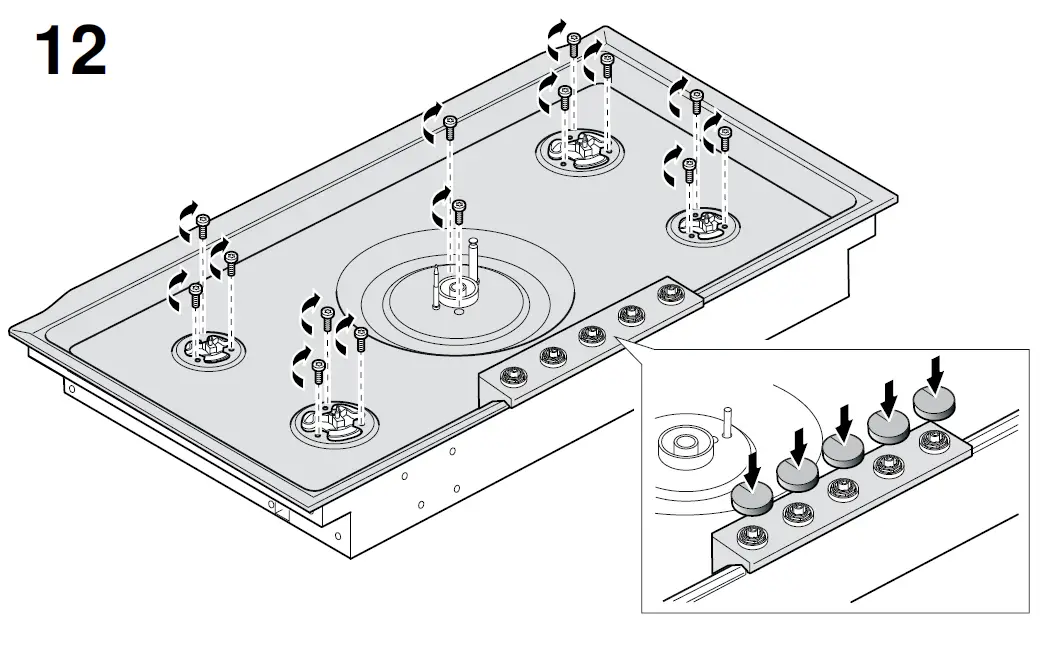 12