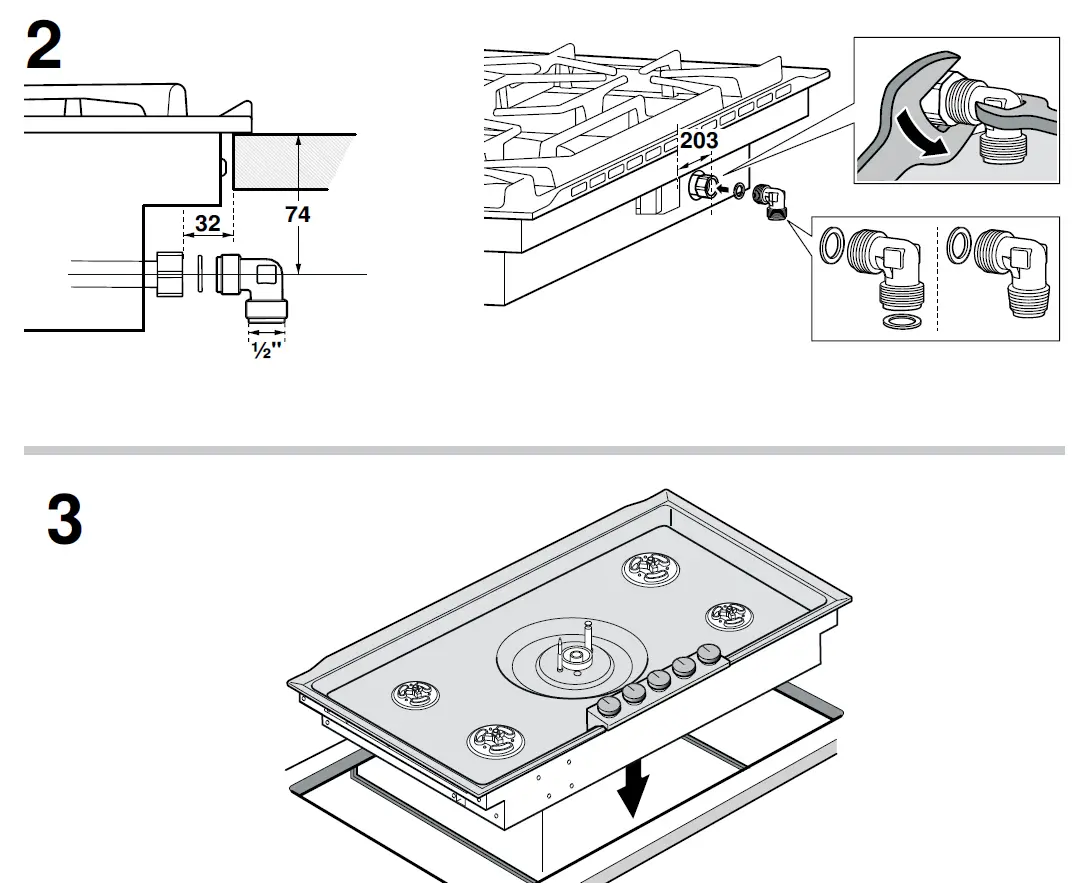 2

32

74

½"

203

3