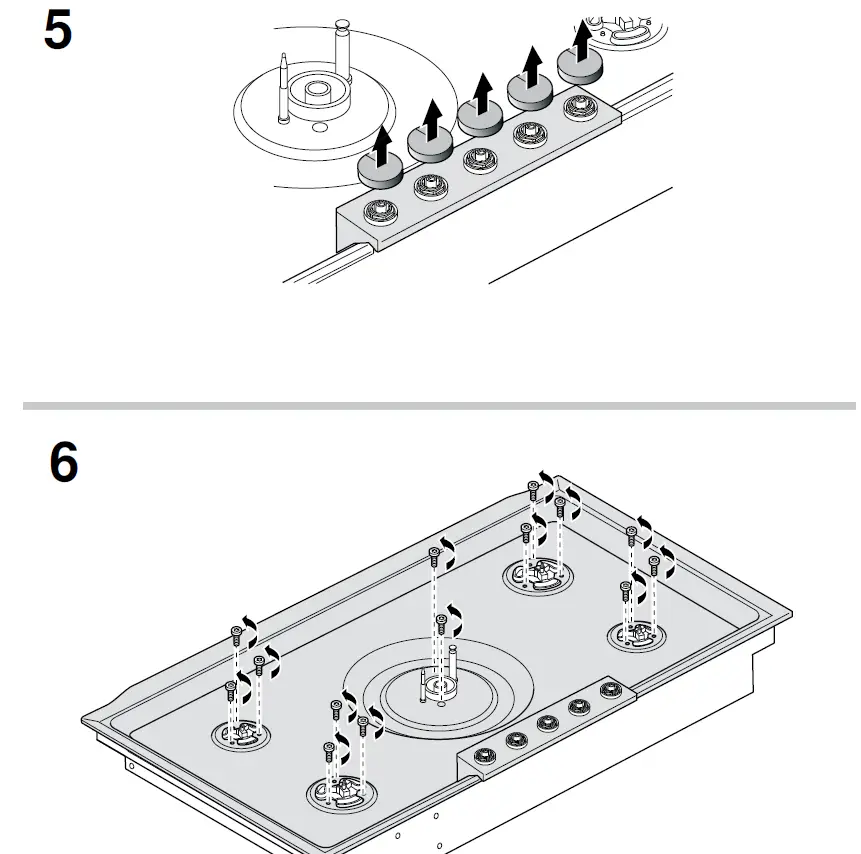 5

6