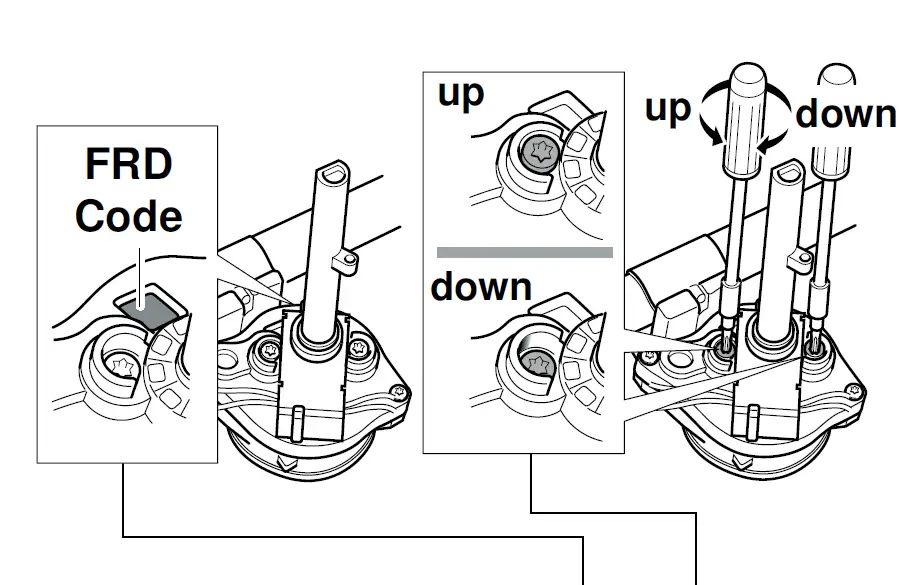 FRD Code

up

down

up

down