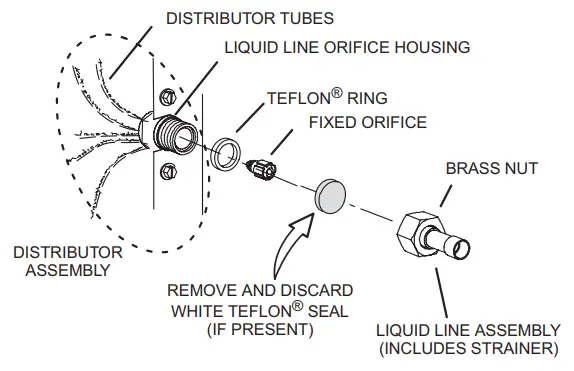 DISTRIBUTOR TUBES

LIQUID LINE ORIFICE HOUSING

TEFLON® RING

FIXED ORIFICE

BRASS NUT

DISTRIBUTOR ASSEMBLY

REMOVE AND DISCARD WHITE TEFLON® SEAL (IF PRESENT)

LIQUID LINE ASSEMBLY (INCLUDES STRAINER)