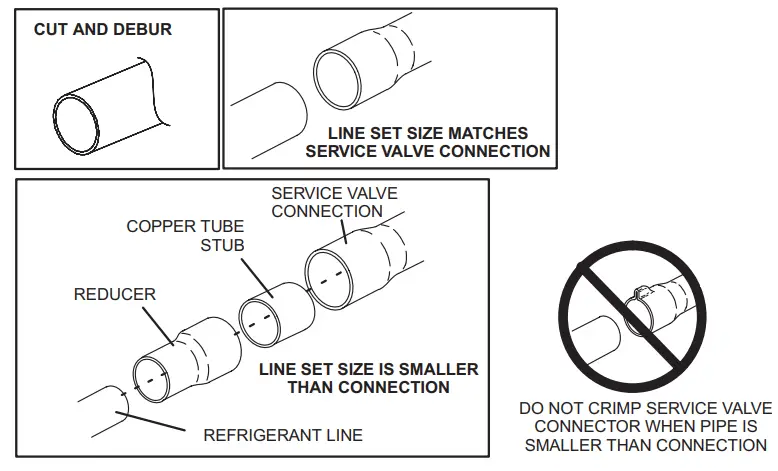 CUT AND DEBUR

LINE SET SIZE MATCHES SERVICE VALVE CONNECTION

SERVICE VALVE CONNECTION

COPPER TUBE STUB

REDUCER

LINE SET SIZE IS SMALLER THAN CONNECTION

REFRIGERANT LINE

DO NOT CRIMP SERVICE VALVE CONNECTOR WHEN PIPE IS SMALLER THAN CONNECTION