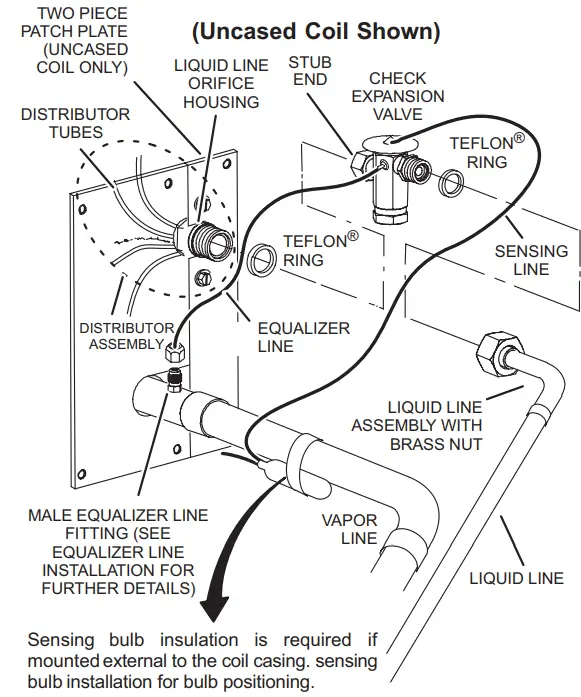 (Uncased Coil Shown)

TWO PIECE PATCH PLATE (UNCASED COIL ONLY)

LIQUID LINE ORIFICE HOUSING

STUB END

CHECK EXPANSION VALVE

DISTRIBUTOR TUBES

TEFLON® RING

TEFLON® RING

SENSING LINE

DISTRIBUTOR ASSEMBLY

EQUALIZER LINE

LIQUID LINE ASSEMBLY WITH BRASS NUT

MALE EQUALIZER LINE FITTING (SEE EQUALIZER LINE INSTALLATION FOR FURTHER DETAILS)

VAPOR LINE

LIQUID LINE

Sensing bulb insulation is required if mounted external to the coil casing. sensing bulb installation for bulb positioning.