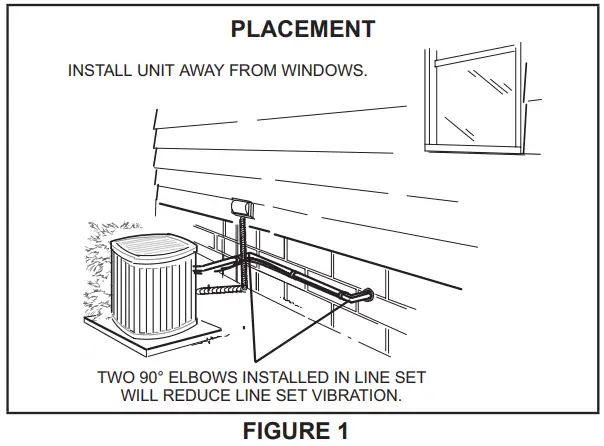 PLACEMENT

INSTALL UNIT AWAY FROM WINDOWS.

TWO 90° ELBOWS INSTALLED IN LINE SET WILL REDUCE LINE SET VIBRATION.

FIGURE 1