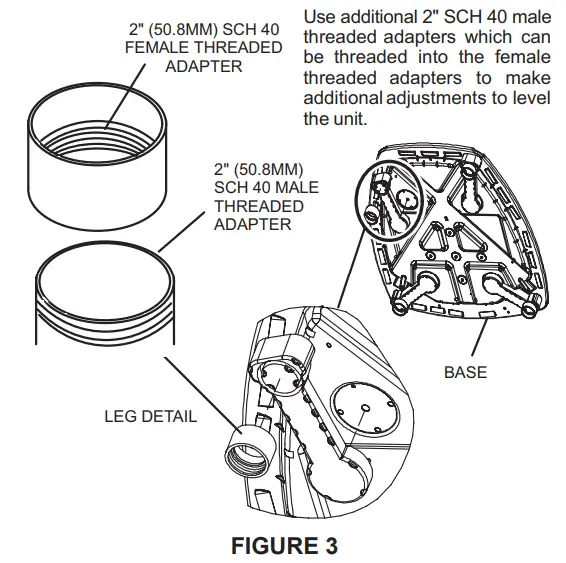 2" (50.8MM) SCH 40 FEMALE THREADED ADAPTER

Use additional 2" SCH 40 male threaded adapters which can be threaded into the female threaded adapters to make additional adjustments to level the unit.

2" (50.8MM) SCH 40 MALE THREADED ADAPTER

BASE

LEG DETAIL

FIGURE 3