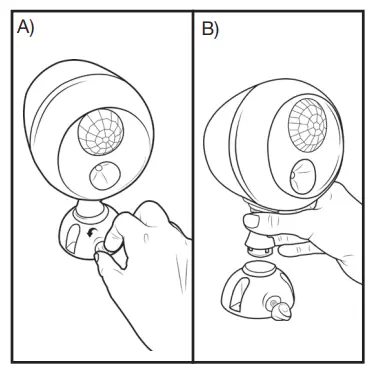 A)

B)