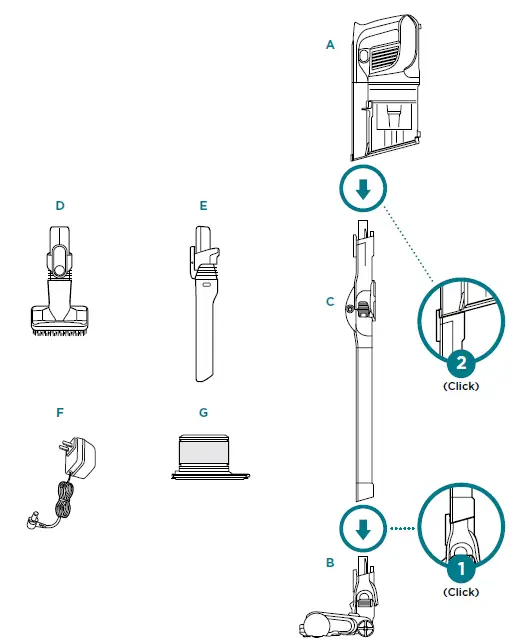 A

D

E

C

2
(Click)

F

G

B

1
(Click)