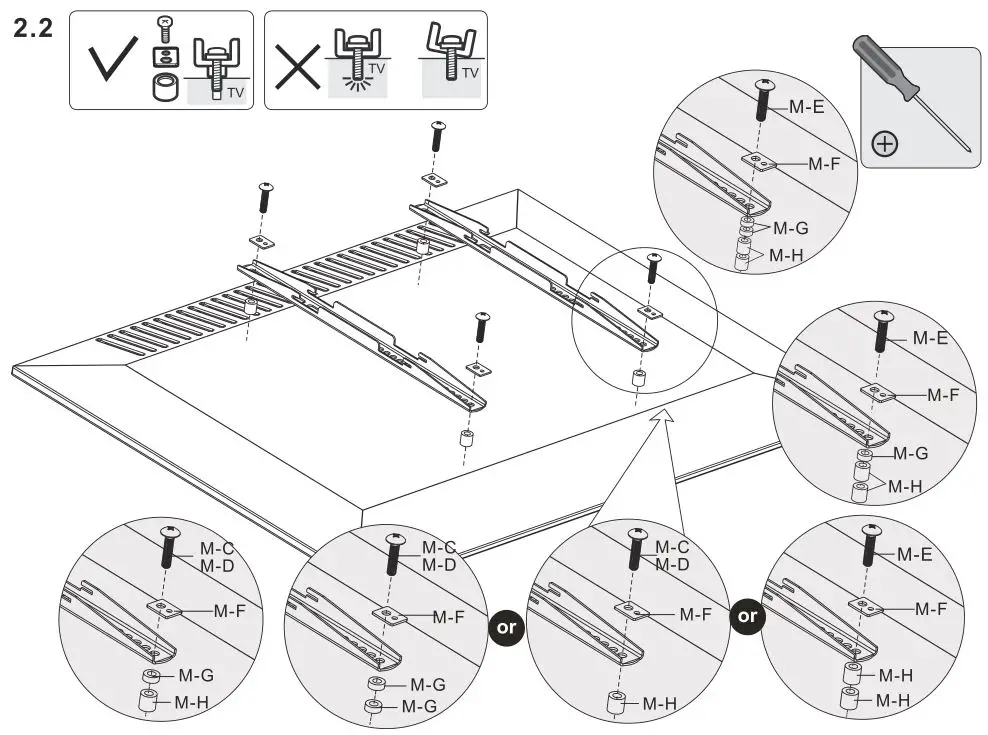 2.2

TV

TV

TV

M-E
M-F
M-G
M-H

M-E
M-F
M-G
M-H

M-C
M-D
M-F
M-G
M-H

M-C
M-D
M-F
M-G
M-G

or

M-C
M-D
M-F
M-H

or

M-E
M-F
M-H
M-H