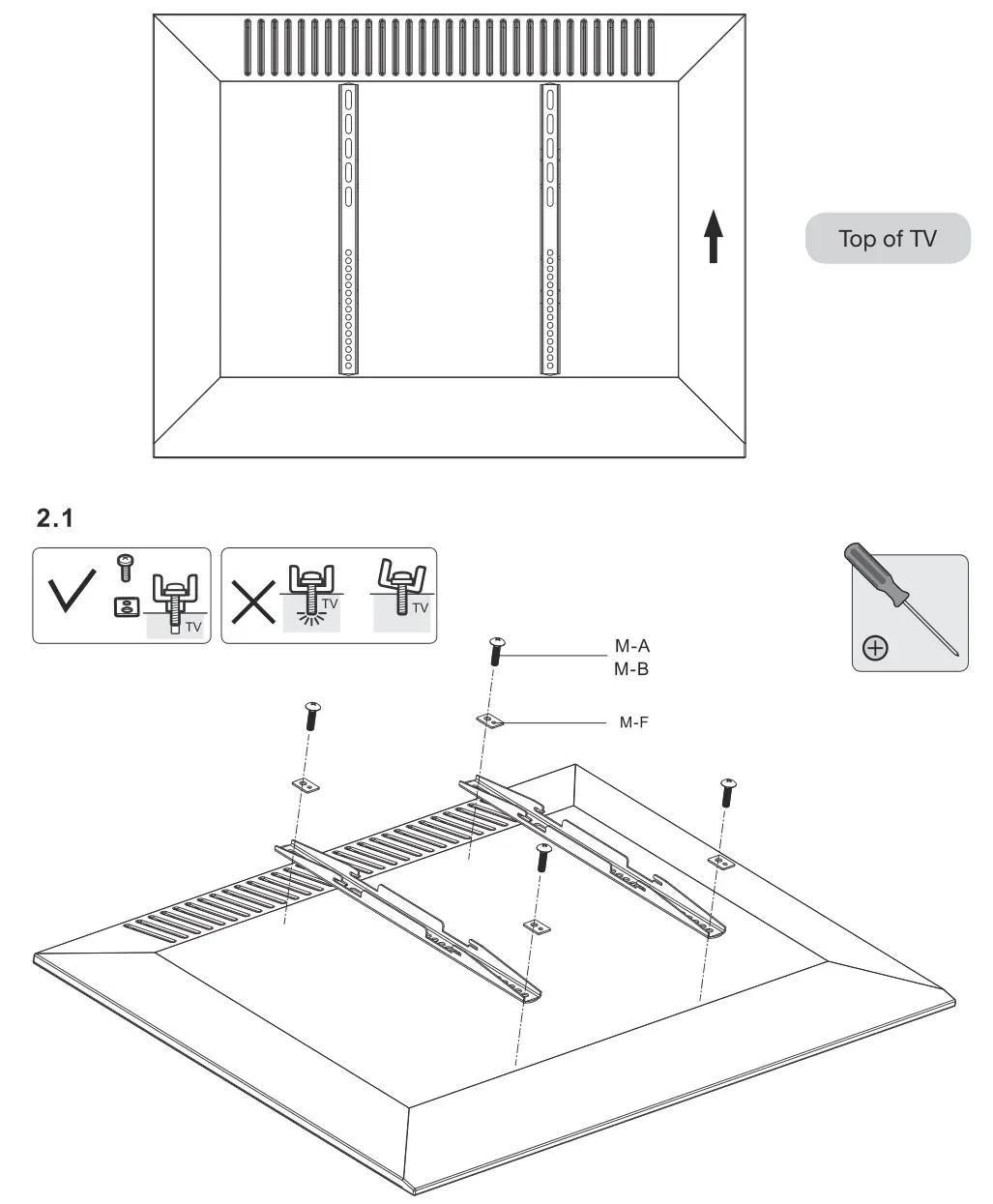 Top of TV

2.1

TV

TV

TV

M-A
M-B

M-F