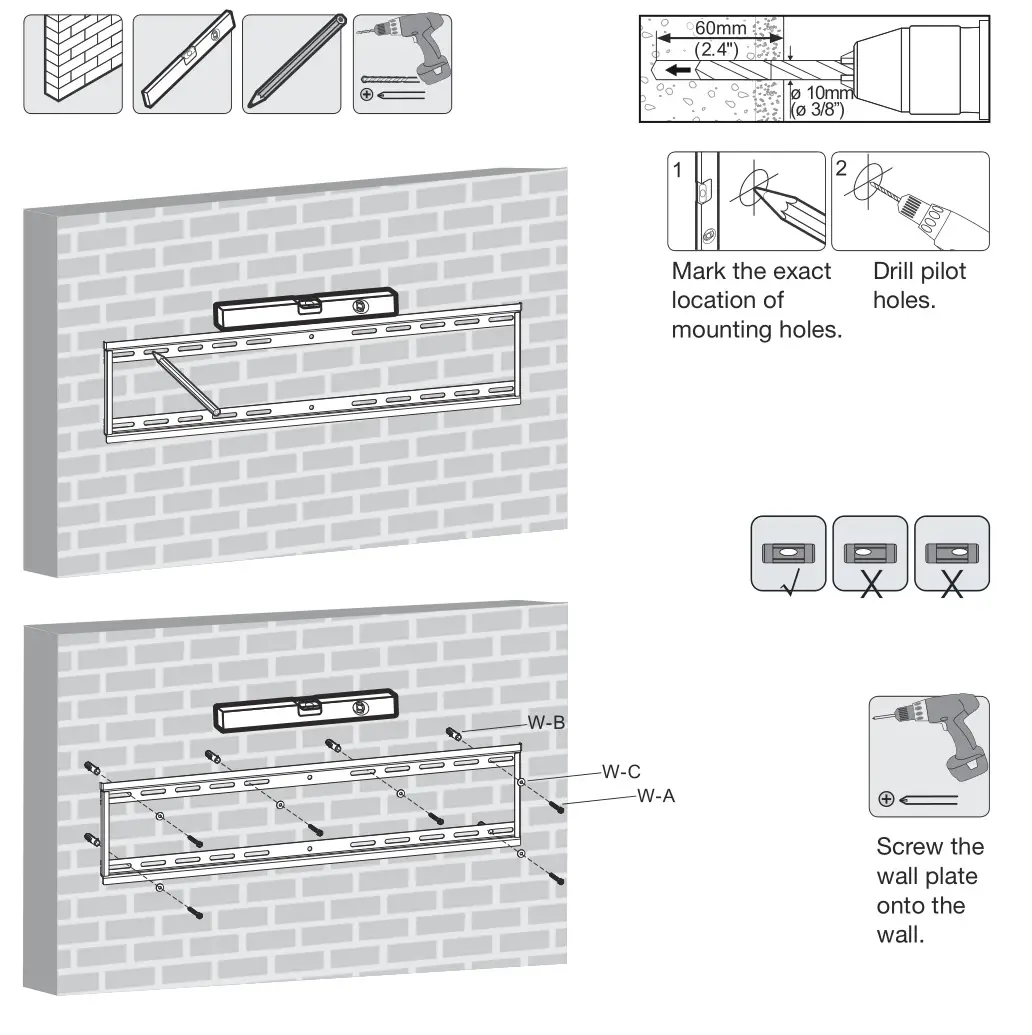 60mm
(2.4")
ø 10mm
(ø 3/8")

1
2
Mark the exact location of mounting holes.
Drill pilot holes.

W-B
W-C
W-A

Screw the wall plate onto the wall.