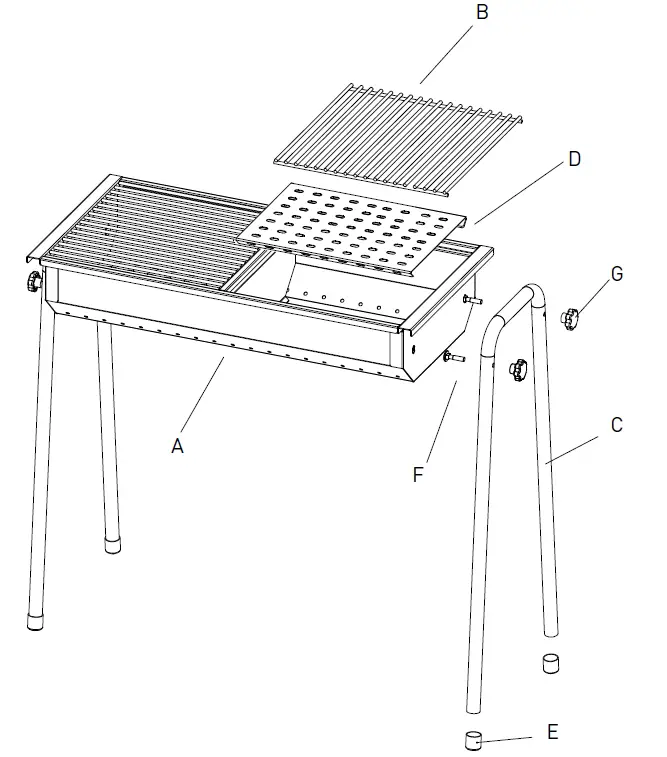 B

D

G

A

F

C

E