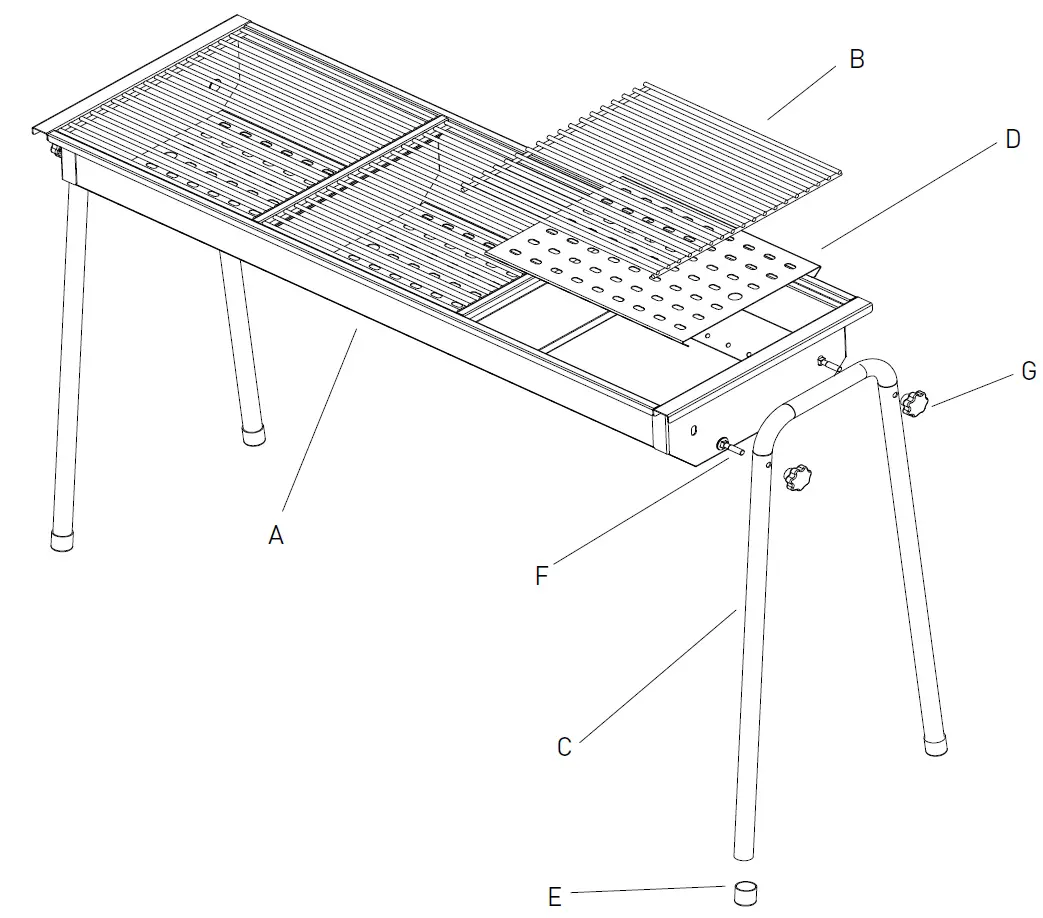 B
D
G
A
F
C
E