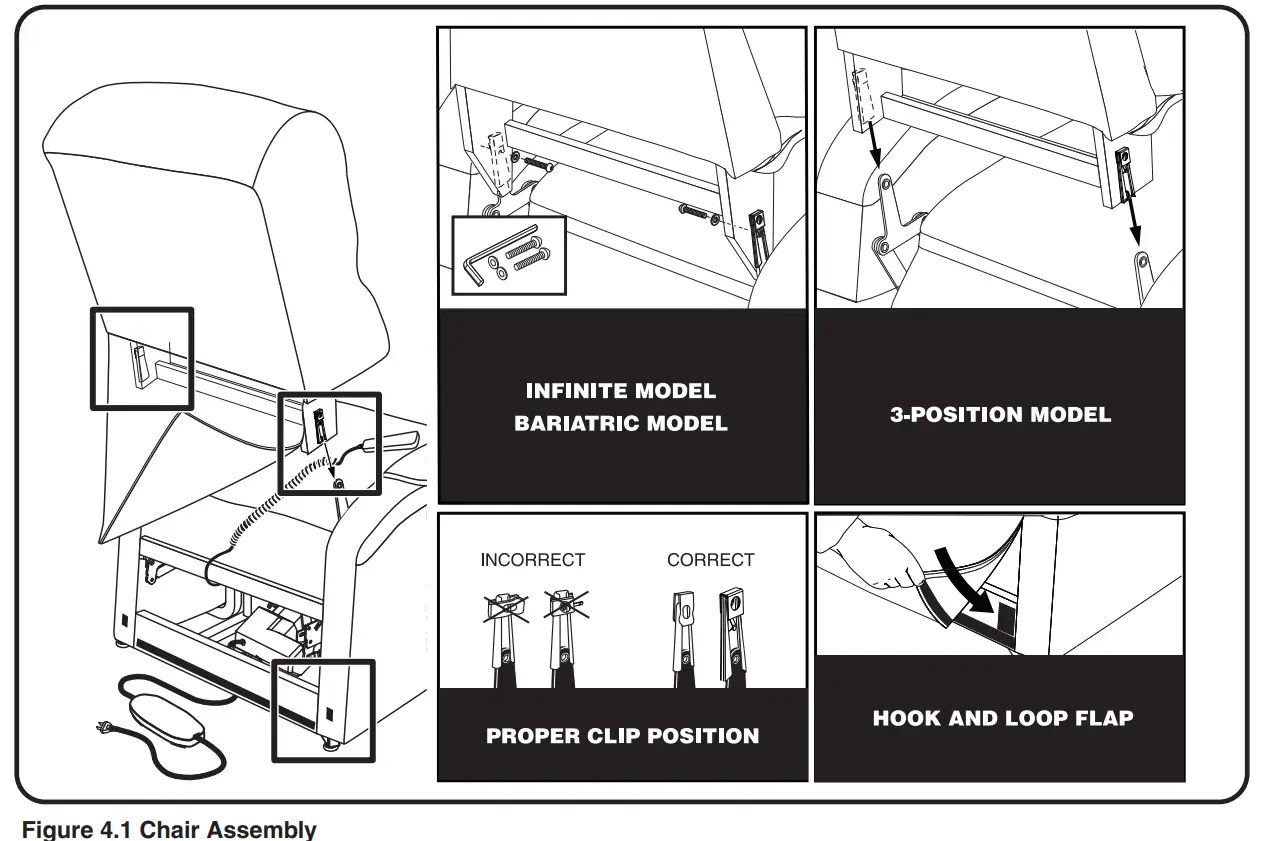 INFINITE MODEL
BARIATRIC MODEL

3-POSITION MODEL

INCORRECT

CORRECT

PROPER CLIP POSITION

HOOK AND LOOP FLAP

Figure 4.1 Chair Assembly