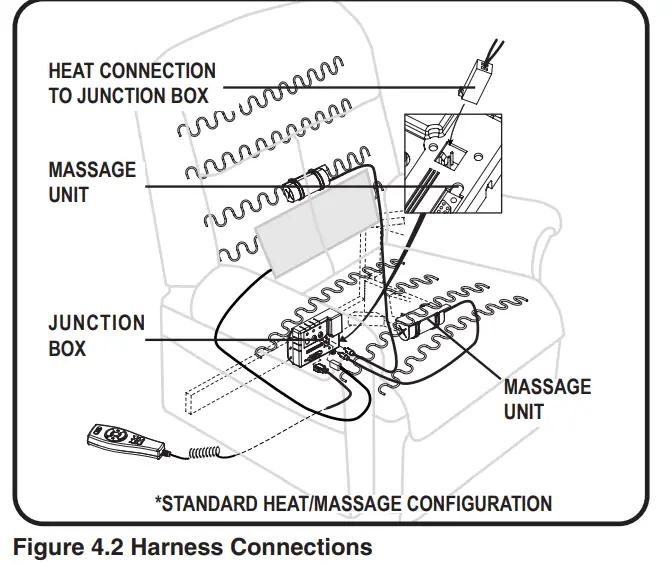 HEAT CONNECTION TO JUNCTION BOX

MASSAGE UNIT

JUNCTION BOX

MASSAGE UNIT

*STANDARD HEAT/MASSAGE CONFIGURATION

Figure 4.2 Harness Connections