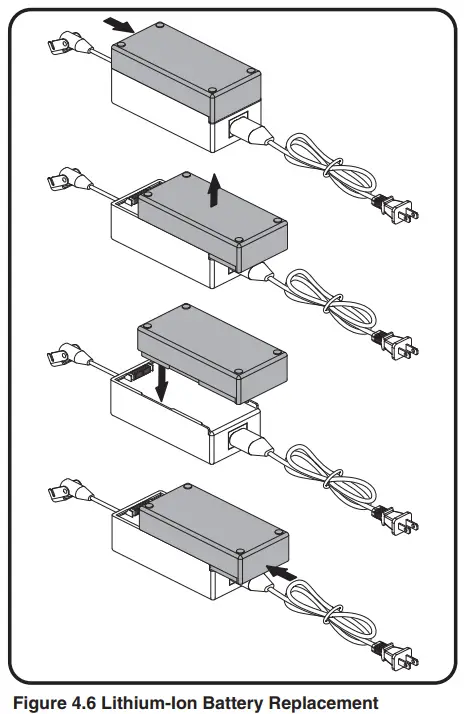 Figure 4.6 Lithium-Ion Battery Replacement