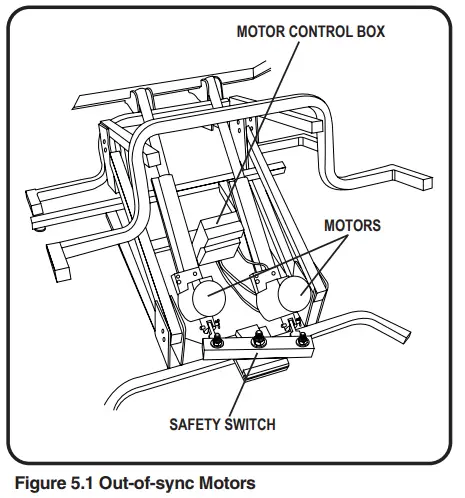 MOTOR CONTROL BOX

MOTORS

SAFETY SWITCH

Figure 5.1 Out-of-sync Motors