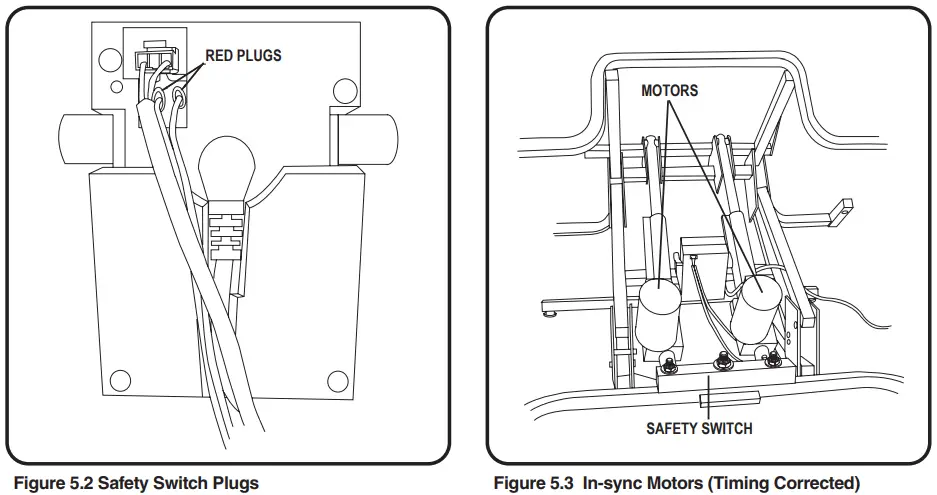 RED PLUGS

Figure 5.2 Safety Switch Plugs

MOTORS

SAFETY SWITCH

Figure 5.3 In-sync Motors (Timing Corrected)