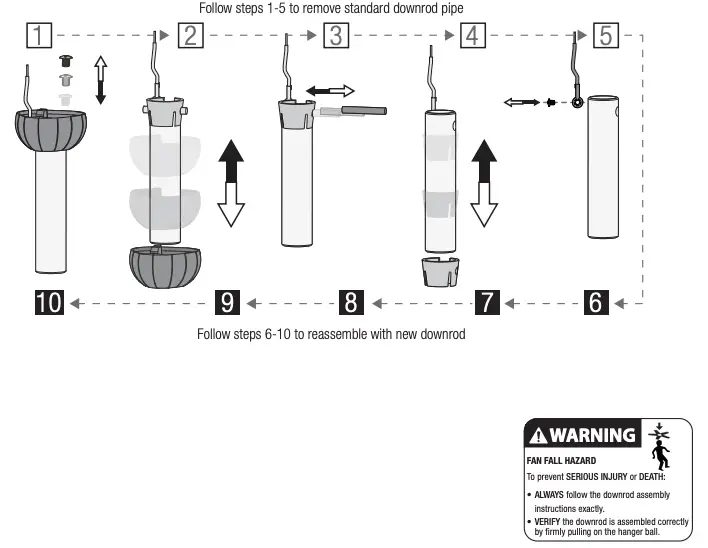 Follow steps 1-5 to remove standard downrod pipe

1 2 3 4 5

10 9 8 7 6

Follow steps 6-10 to reassemble with new downrod

WARNING

FAN FALL HAZARD

To prevent SERIOUS INJURY or DEATH:

• ALWAYS follow the downrod assembly instructions exactly.

• VERIFY the downrod is assembled correctly by firmly pulling on the hanger ball.