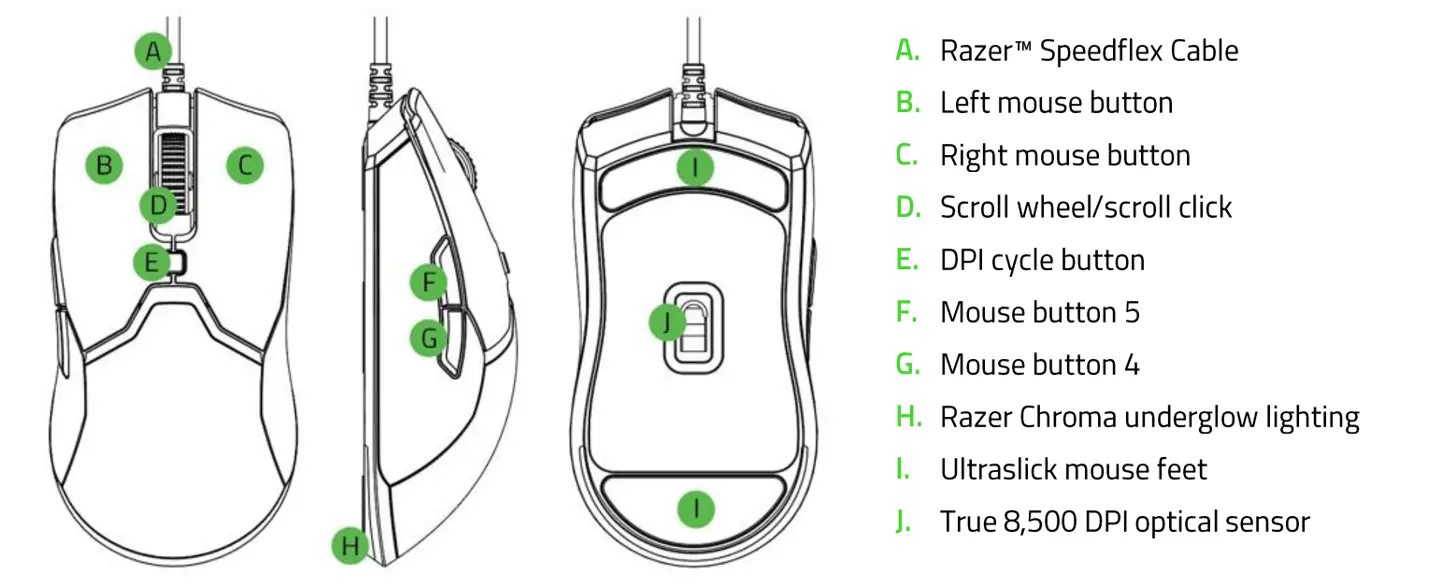 A
B
C
D
E
F
G
H
I
J
I

A. Razer™ Speedflex Cable
B. Left mouse button
C. Right mouse button
D. Scroll wheel/scroll click
E. DPI cycle button
F. Mouse button 5
G. Mouse button 4
H. Razer Chroma underglow lighting
I. Ultraslick mouse feet
J. True 8,500 DPI optical sensor