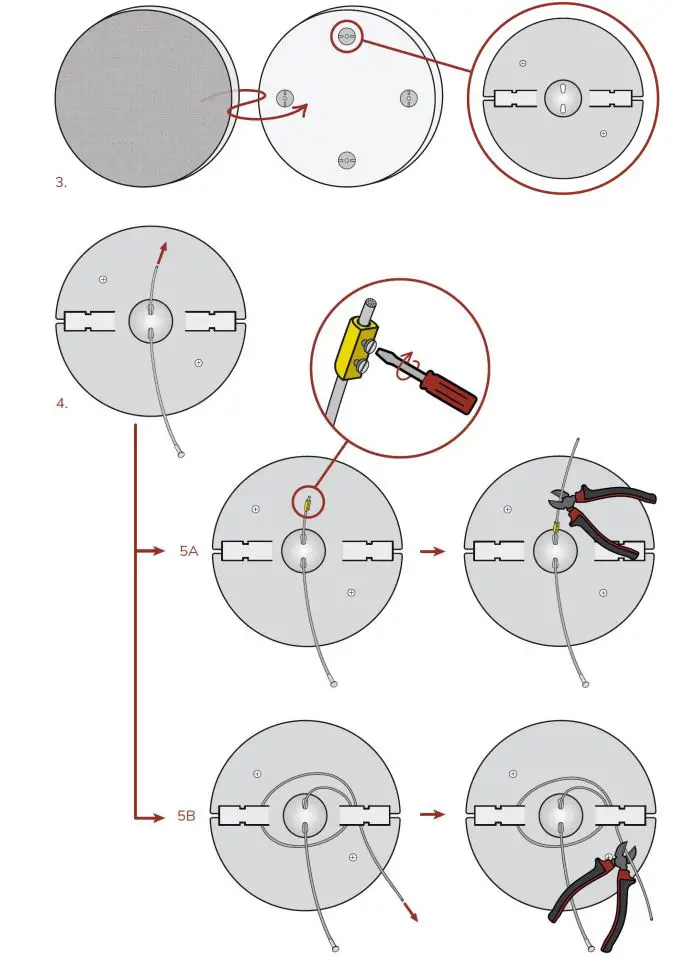 3.

4.

5A

5B