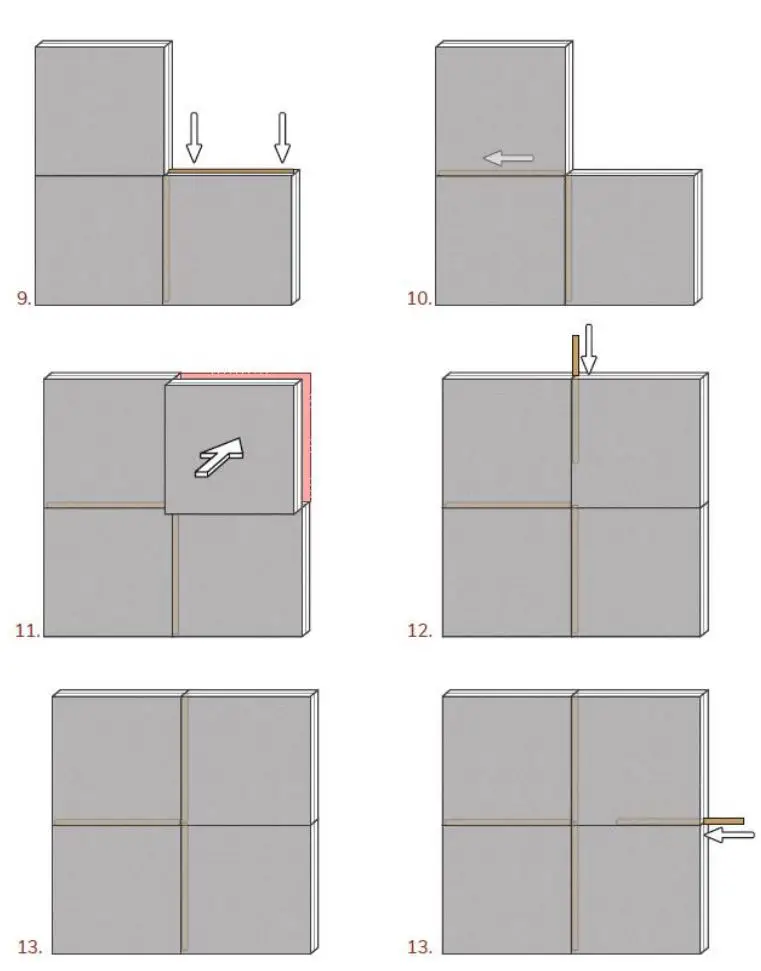 9.

10.

11.

12.

13.

13.