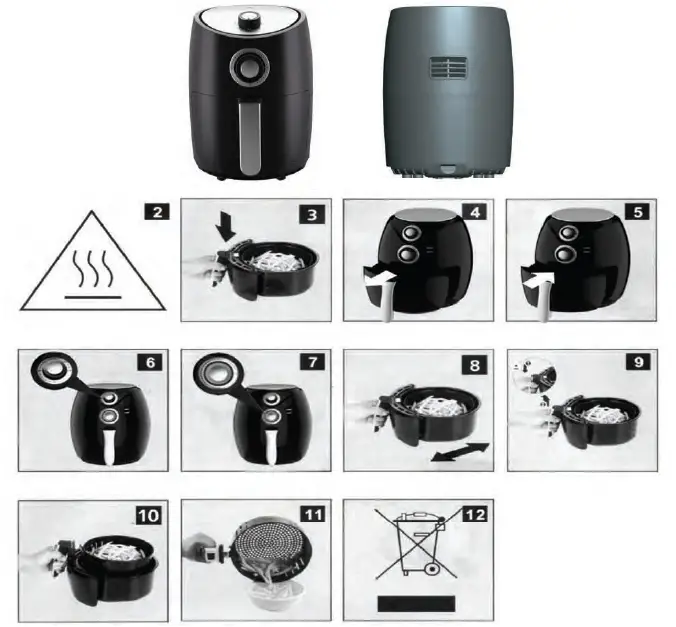 2
3
4
5
6
7
8
9
10
11
12