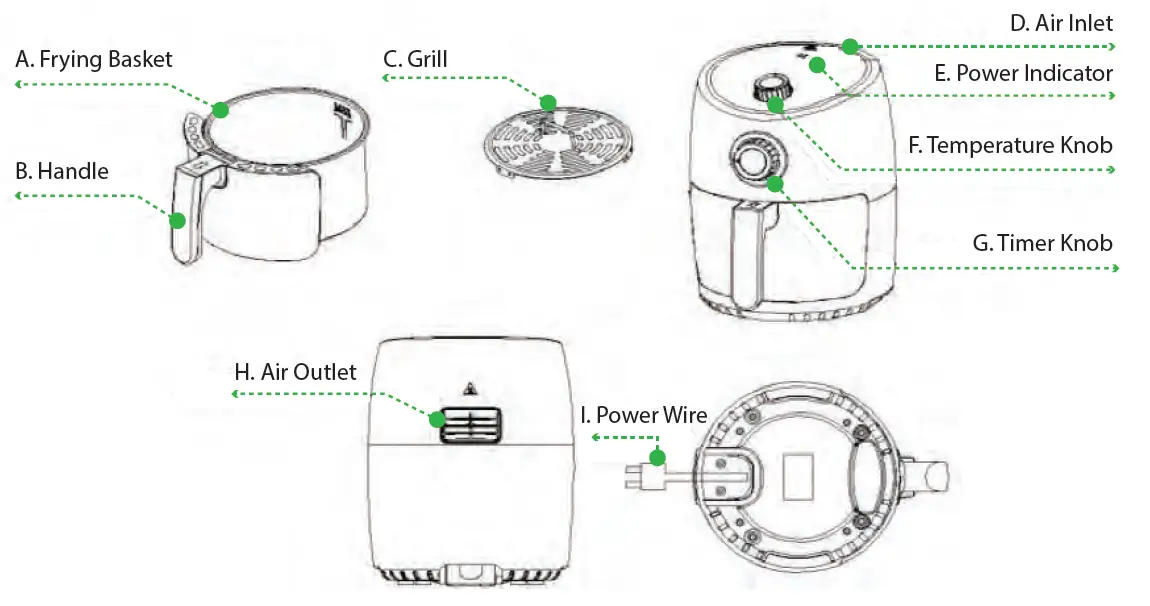 A. Frying Basket

B. Handle

C. Grill

D. Air Inlet

E. Power Indicator

F. Temperature Knob

G. Timer Knob

H. Air Outlet

I. Power Wire