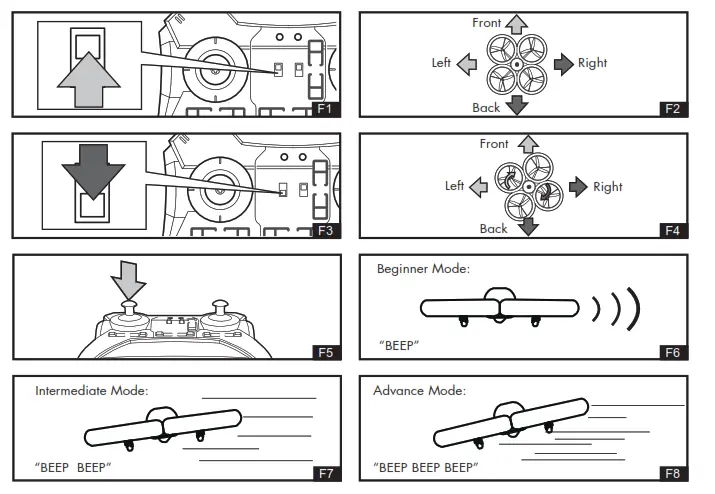 F1

Front
Left
Right
Back
F2

F3

Front
Left
Right
Back
F4

F5

Beginner Mode:
"BEEP"
F6

Intermediate Mode:
"BEEP BEEP"
F7

Advance Mode:
"BEEP BEEP BEEP"
F8