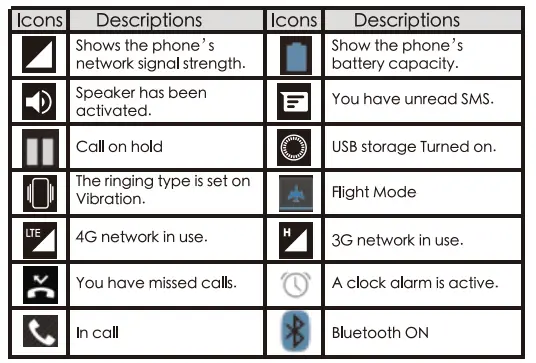 | Icons | Descriptions | Icons | Descriptions |
|---|---|---|---|
| | Shows the phone's network signal strength. | | Show the phone's battery capacity. |
| | Speaker has been activated. | | You have unread SMS. |
| | Call on hold | | USB storage Turned on. |
| | The ringing type is set on Vibration. | | Flight Mode |
| LTE | 4G network in use. | H | 3G network in use. |
| | You have missed calls. | | A clock alarm is active. |
| | In call | | Bluetooth ON |